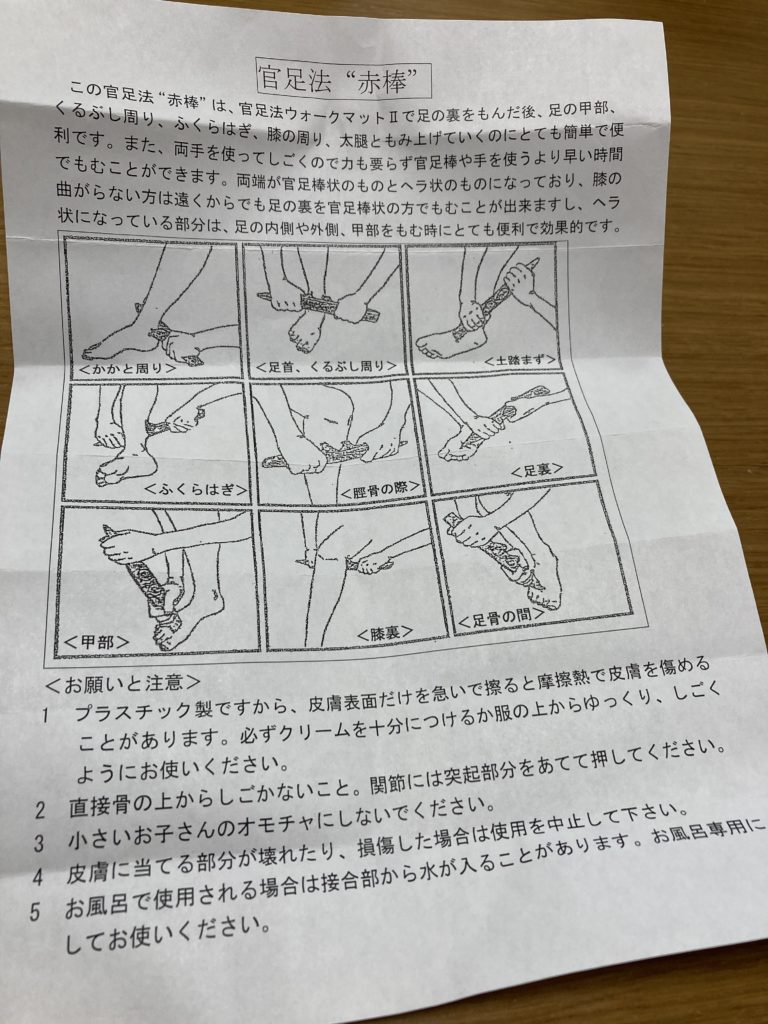 官足法“赤棒”

この官足法“赤棒”は、官足法ウォークマットⅡで足の裏をもんだ後、足の甲部、くるぶし周り、ふくらはぎ、膝の周り、太腿ともみ上げていくのにとても簡単で便利です。また、両手を使ってしごくので力も要らず官足棒や手を使うより早い時間でもむことができます。両端が官足棒状のものとヘラ状のものになっており、膝の曲がらない方は遠くからでも足の裏を官足棒状の方でもむことが出来ますし、ヘラ状になっている部分は、足の内側や外側、甲部をもむ時にとても便利で効果的です。

<かかと周り>

<足首、くるぶし周り>

<土踏まず>

<ふくらはぎ>

<脛骨の際>

<足裏>

<甲部>

<膝裏>

<足骨の間>

<お願いと注意>
1　プラスチック製ですから、皮膚表面だけを急いで擦ると摩擦熱で皮膚を傷めることがあります。必ずクリームを十分につけるか服の上からゆっくり、しごくようにお使いください。
2　直接骨の上からしごかないこと。関節には突起部分をあてて押してください。
3　小さいお子さんのオモチャにしないでください。
4　皮膚に当てる部分が壊れたり、損傷した場合は使用を中止して下さい。
5　お風呂で使用される場合は接合部から水が入ることがあります。お風呂専用にしてお使いください。